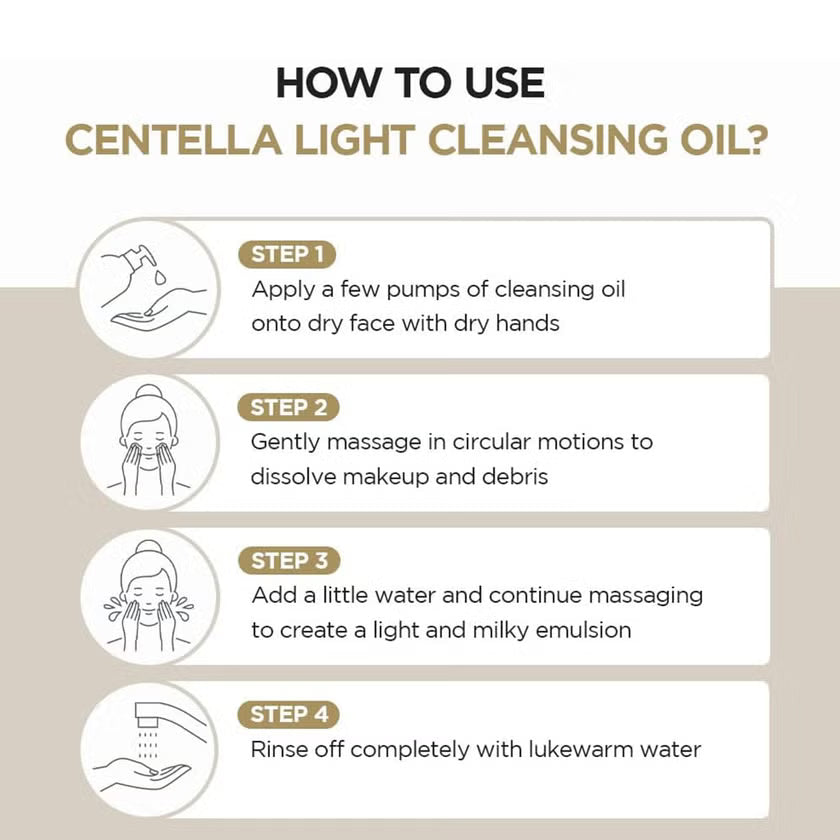 HOW TO USE
CENTELLA LIGHT CLEANSING OIL?

STEP 1
Apply a few pumps of cleansing oil onto dry face with dry hands

STEP 2
Gently massage in circular motions to dissolve makeup and debris

STEP 3
Add a little water and continue massaging to create a light and milky emulsion

STEP 4
Rinse off completely with lukewarm water