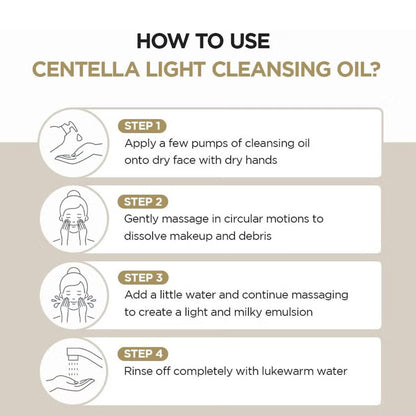 HOW TO USE
CENTELLA LIGHT CLEANSING OIL?

STEP 1
Apply a few pumps of cleansing oil onto dry face with dry hands

STEP 2
Gently massage in circular motions to dissolve makeup and debris

STEP 3
Add a little water and continue massaging to create a light and milky emulsion

STEP 4
Rinse off completely with lukewarm water